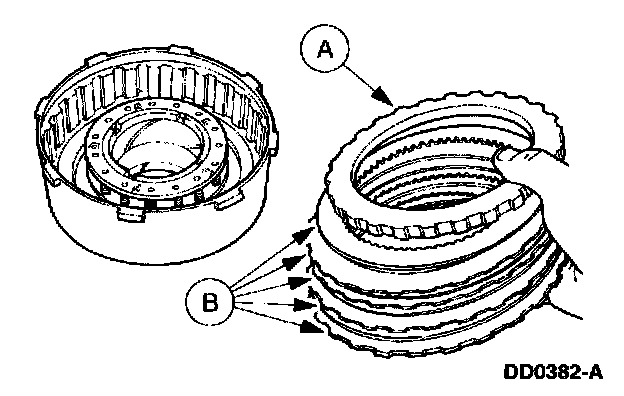 A

B

DD0382-A