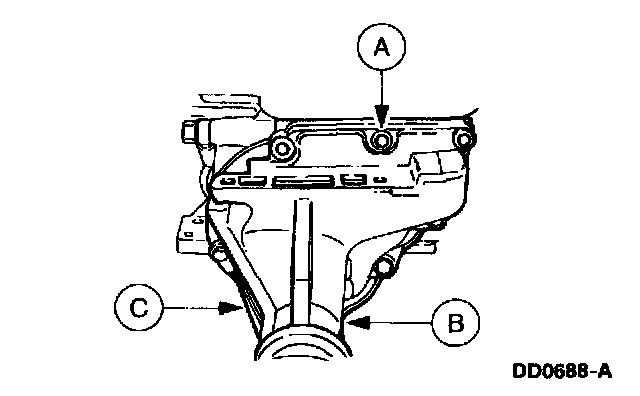 A
C
B
DD0688-A