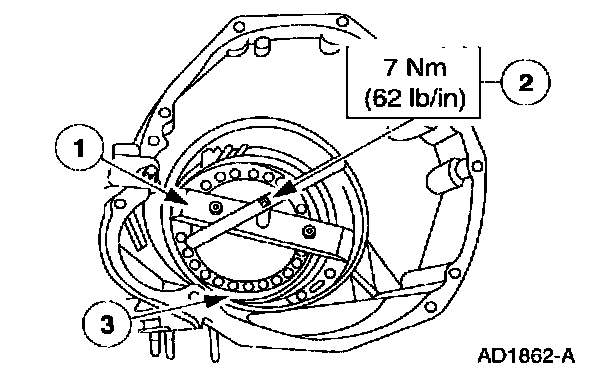 7 Nm
(62 lb/in)

2

1

3

AD1862-A