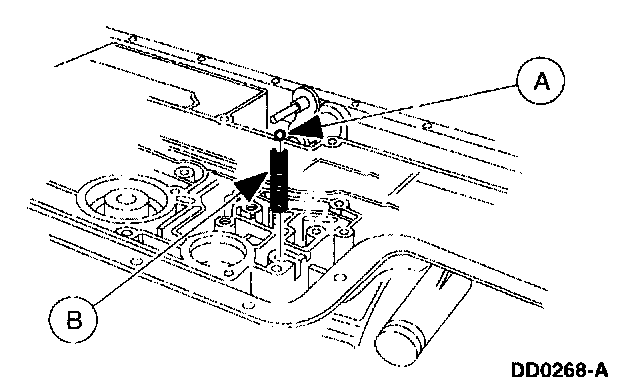 A

B

DD0268-A