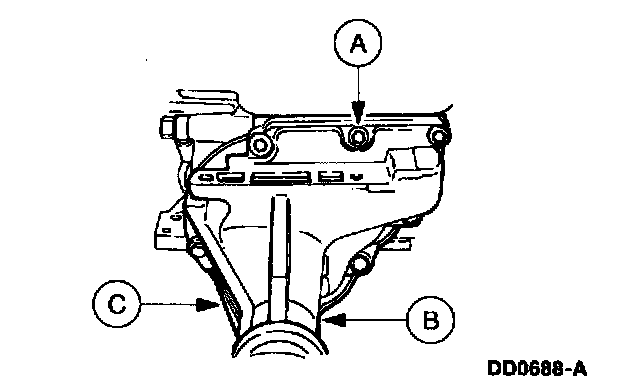 A

C

B

DD0688-A