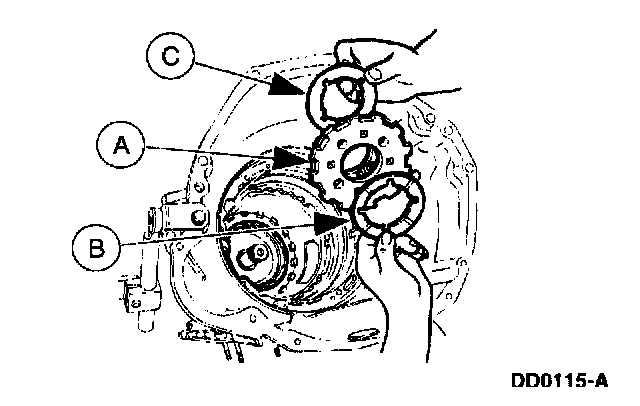 C

A

B

DD0115-A