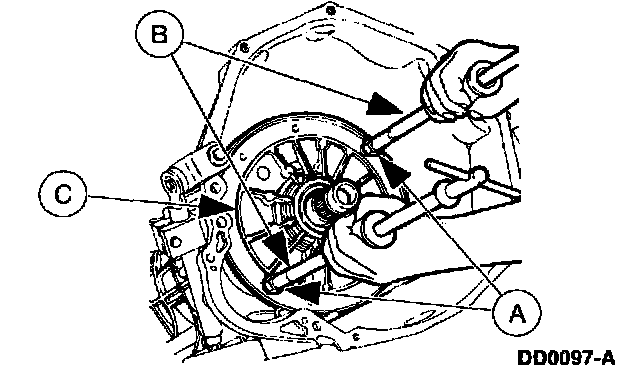 B

C

A

DD0097-A