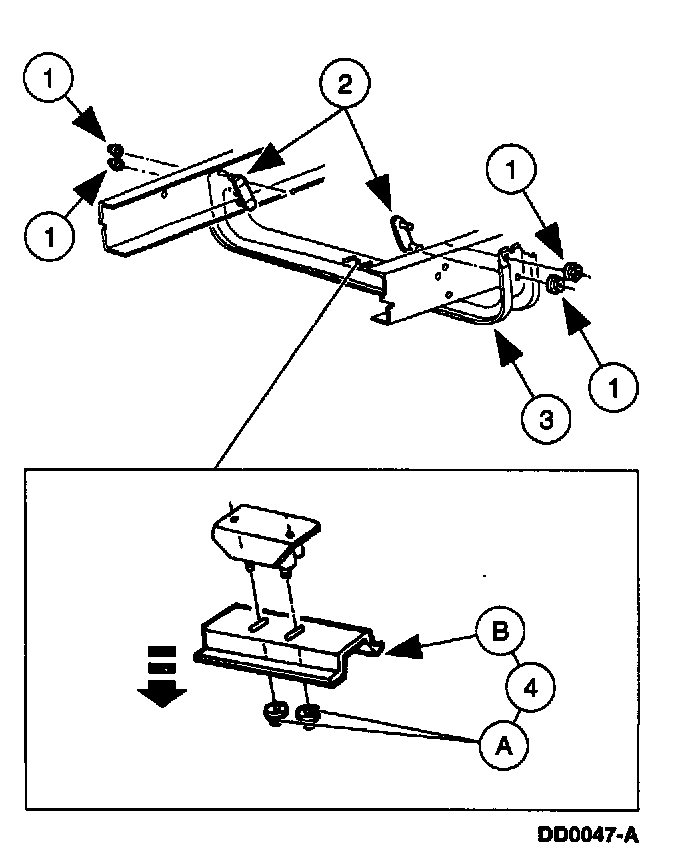 1
2
1
1
1
3
B
4
A
DD0047-A