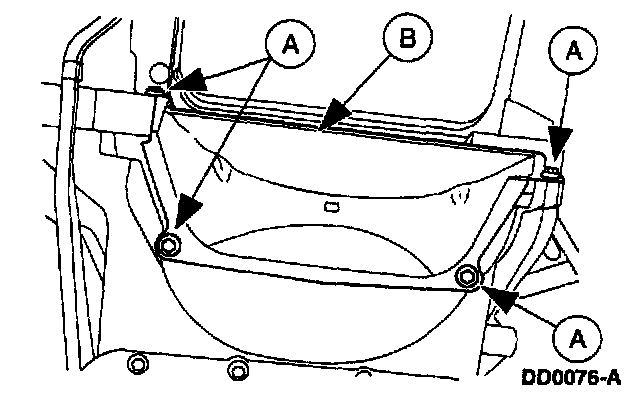 A
B
A
A
DD0076-A