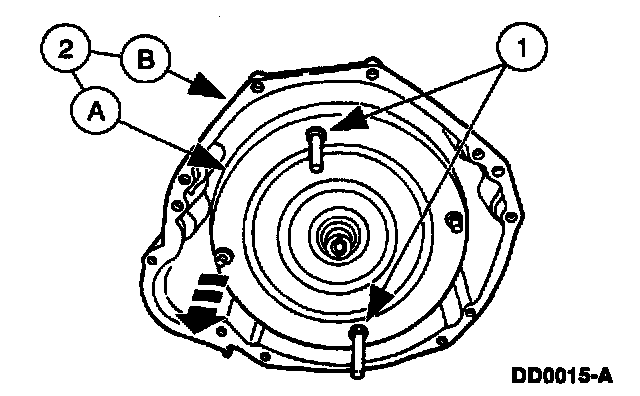 2
B
A
1
DD0015-A