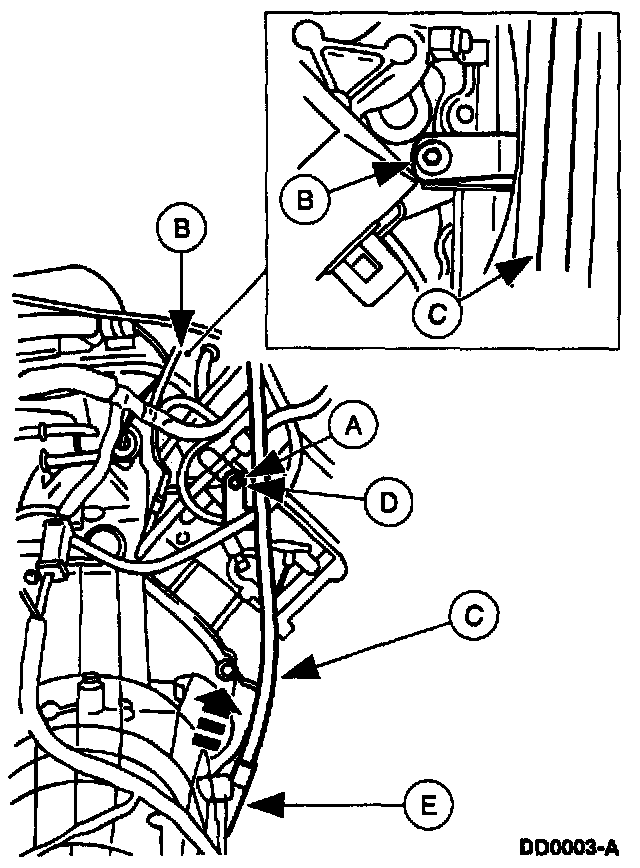 B
C
B
A
D
C
E
DD0003-A