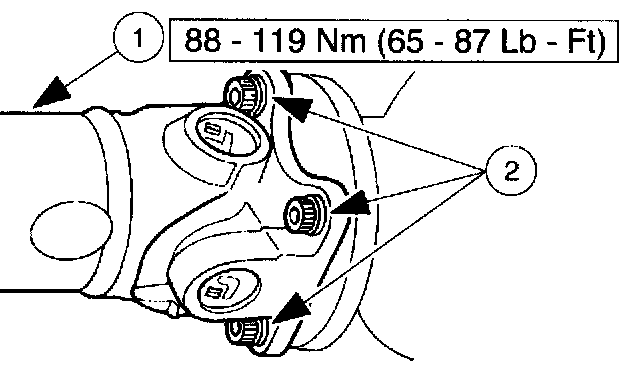 1

88 - 119 Nm (65 - 87 Lb - Ft)

2