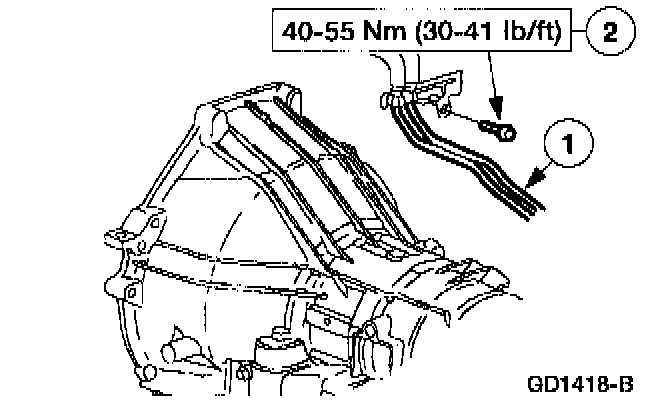 40-55 Nm (30-41 lb/ft)
2
1
GD1418-B