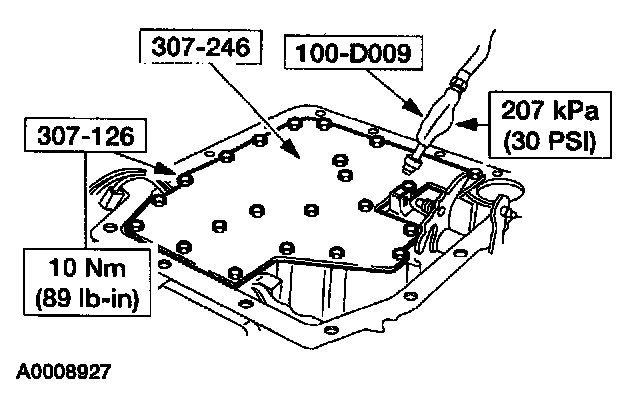 307-246

100-D009

207 kPa
(30 PSI)

307-126

10 Nm
(89 lb-in)

A0008927