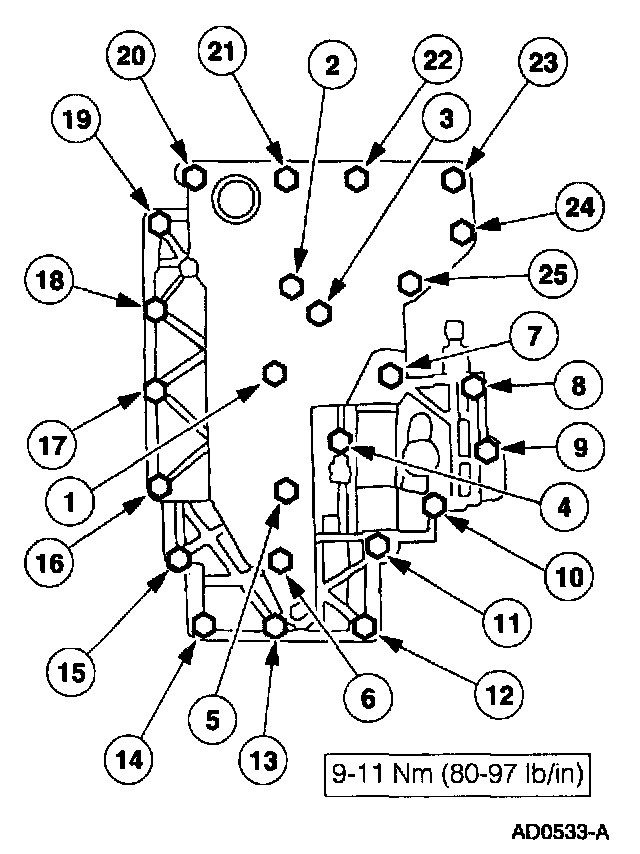 20
21
2
22
23
19
3
24
18
25
7
8
17
9
1
4
16
10
11
15
12
14
5
13
6

9-11 Nm (80-97 lb/in)

AD0533-A