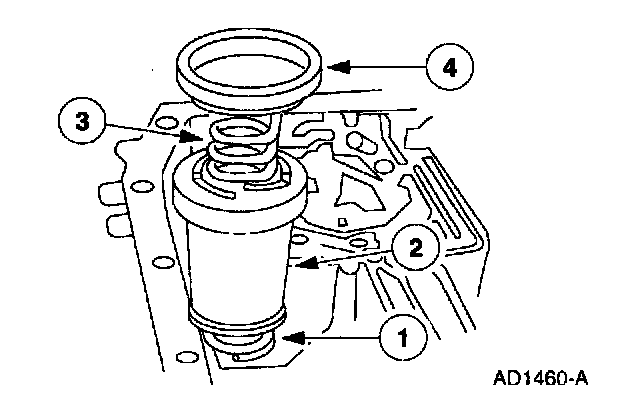 4
3
2
1
AD1460-A