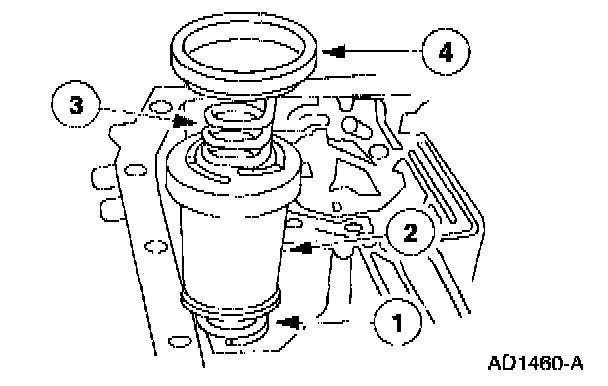 4
3
2
1
AD1460-A