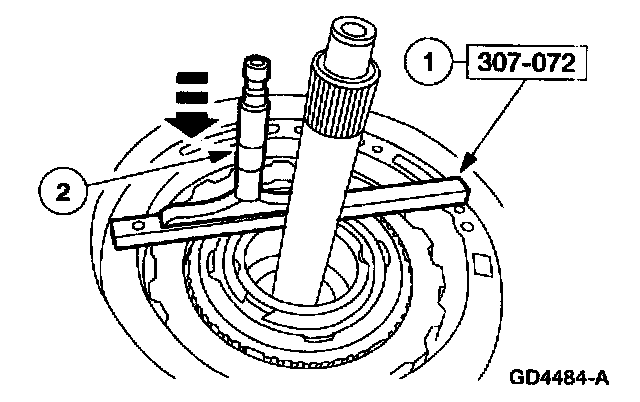 1
307-072
2
GD4484-A