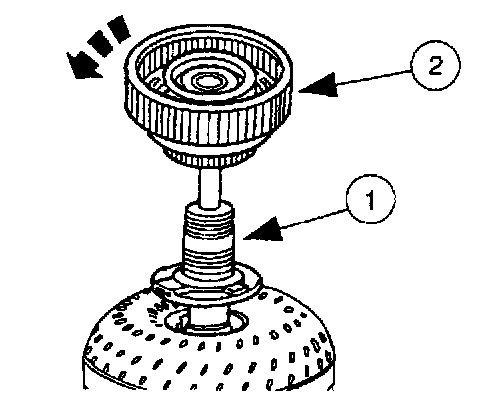 2

1