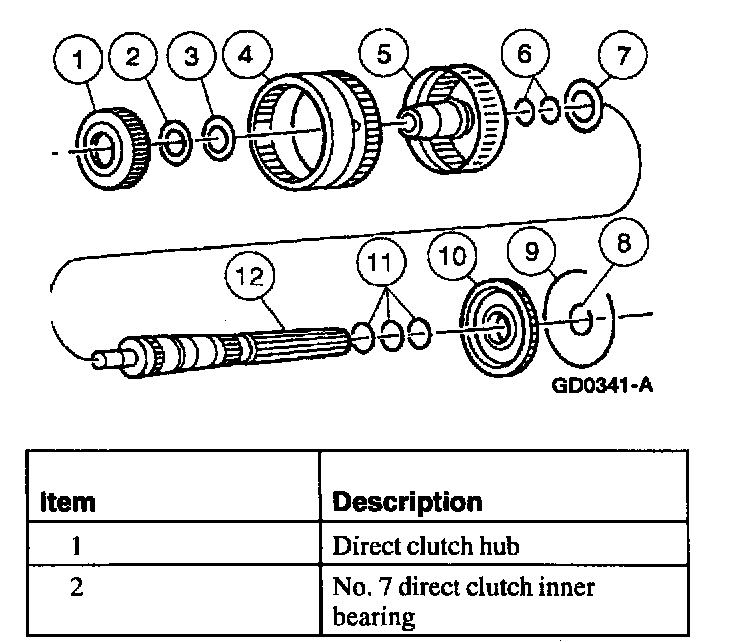 1 2 3 4 5 6 7

12 11 10 9 8

GD0341-A

| Item | Description |
|---|---|
| 1 | Direct clutch hub |
| 2 | No. 7 direct clutch inner bearing |