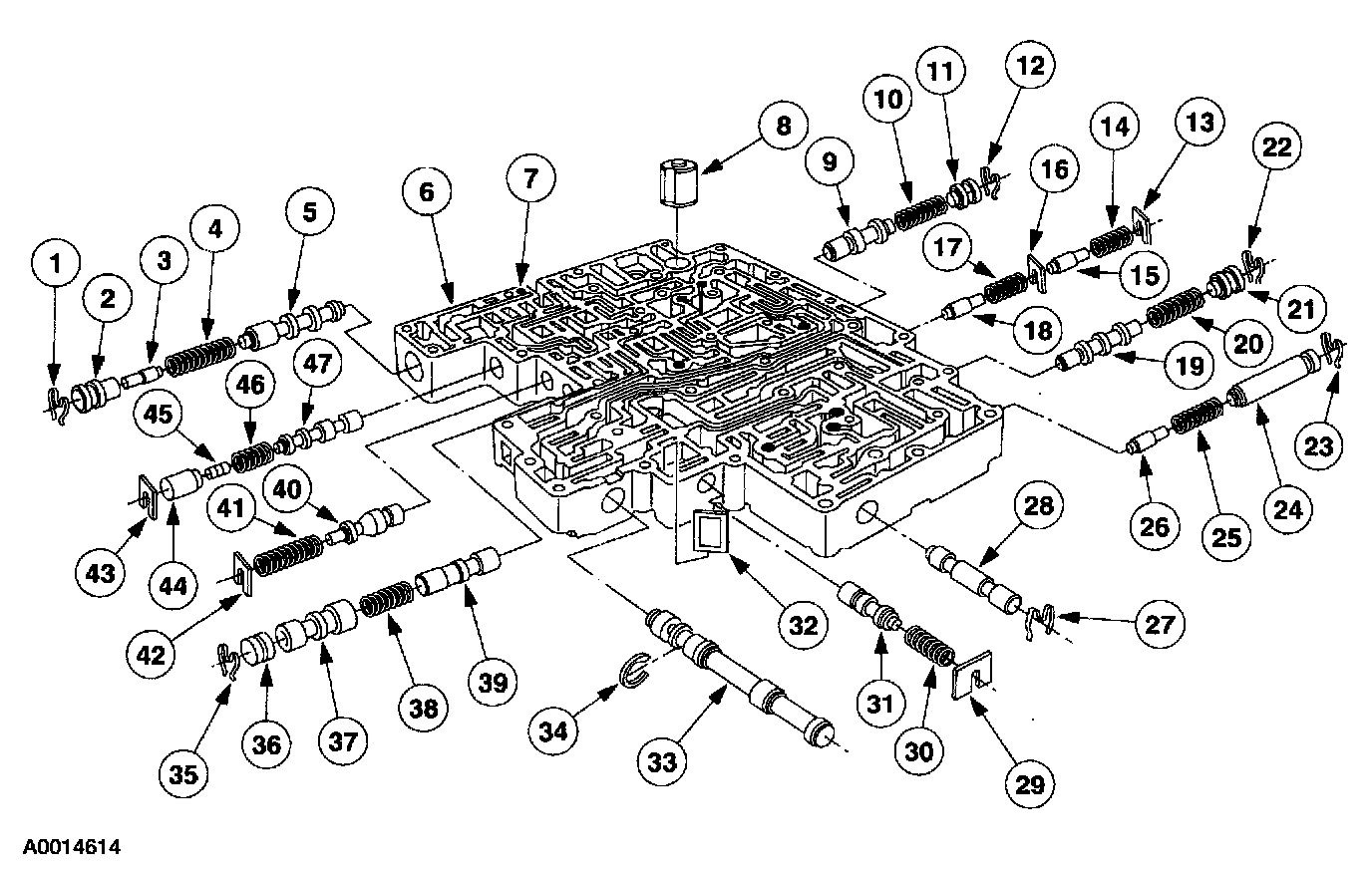 1
2
3
4
5
6
7
8
9
10
11
12
13
14
15
16
17
18
19
20
21
22
23
24
25
26
27
28
29
30
31
32
33
34
35
36
37
38
39
40
41
42
43
44
45
46
47

A0014614