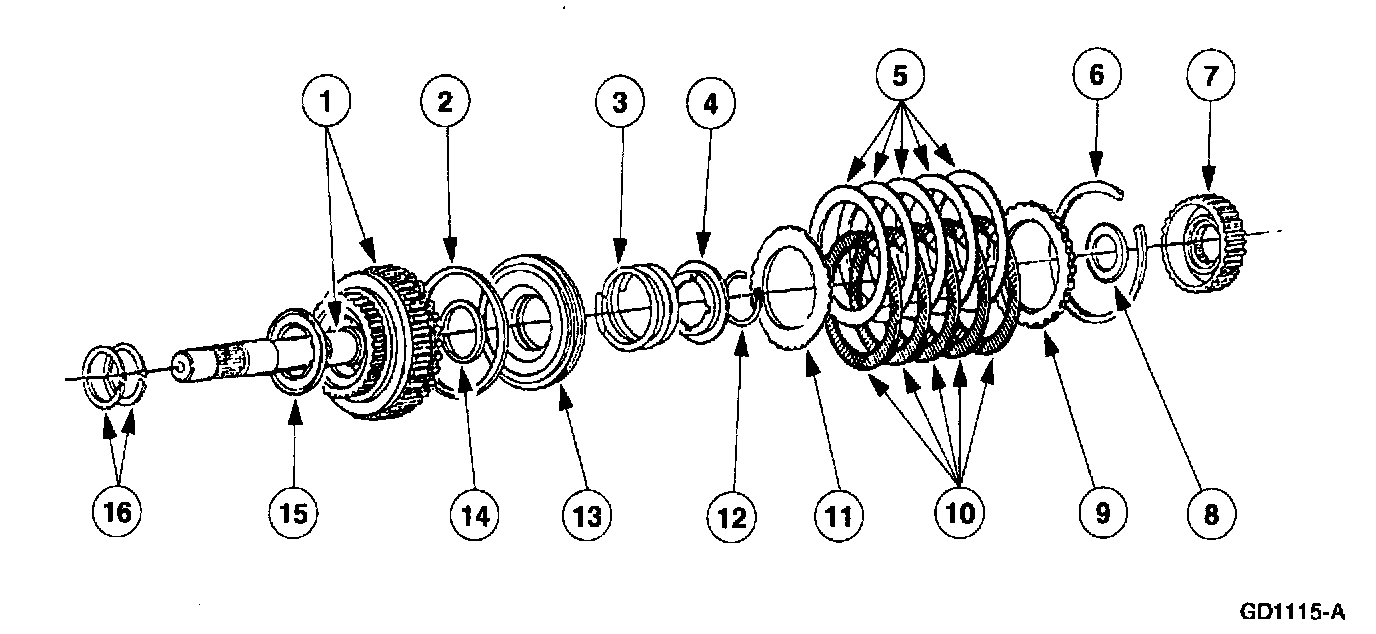 1
2
3
4
5
6
7
16
15
14
13
12
11
10
9
8
GD1115-A