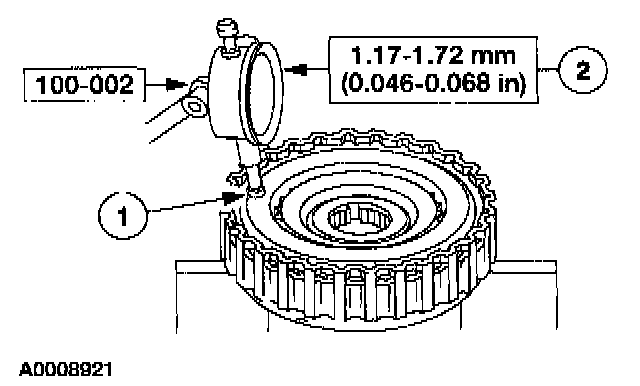 100-002

1.17-1.72 mm
(0.046-0.068 in)

2

1

A0008921