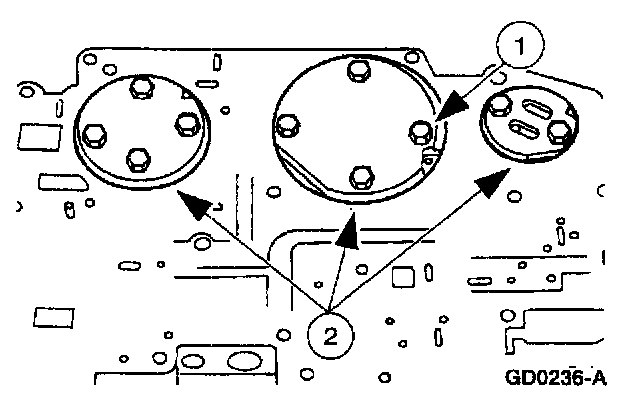 1
2
GD0236-A