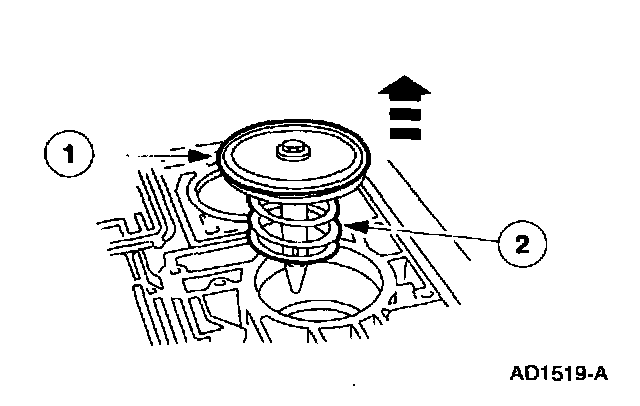 1

2

AD1519-A