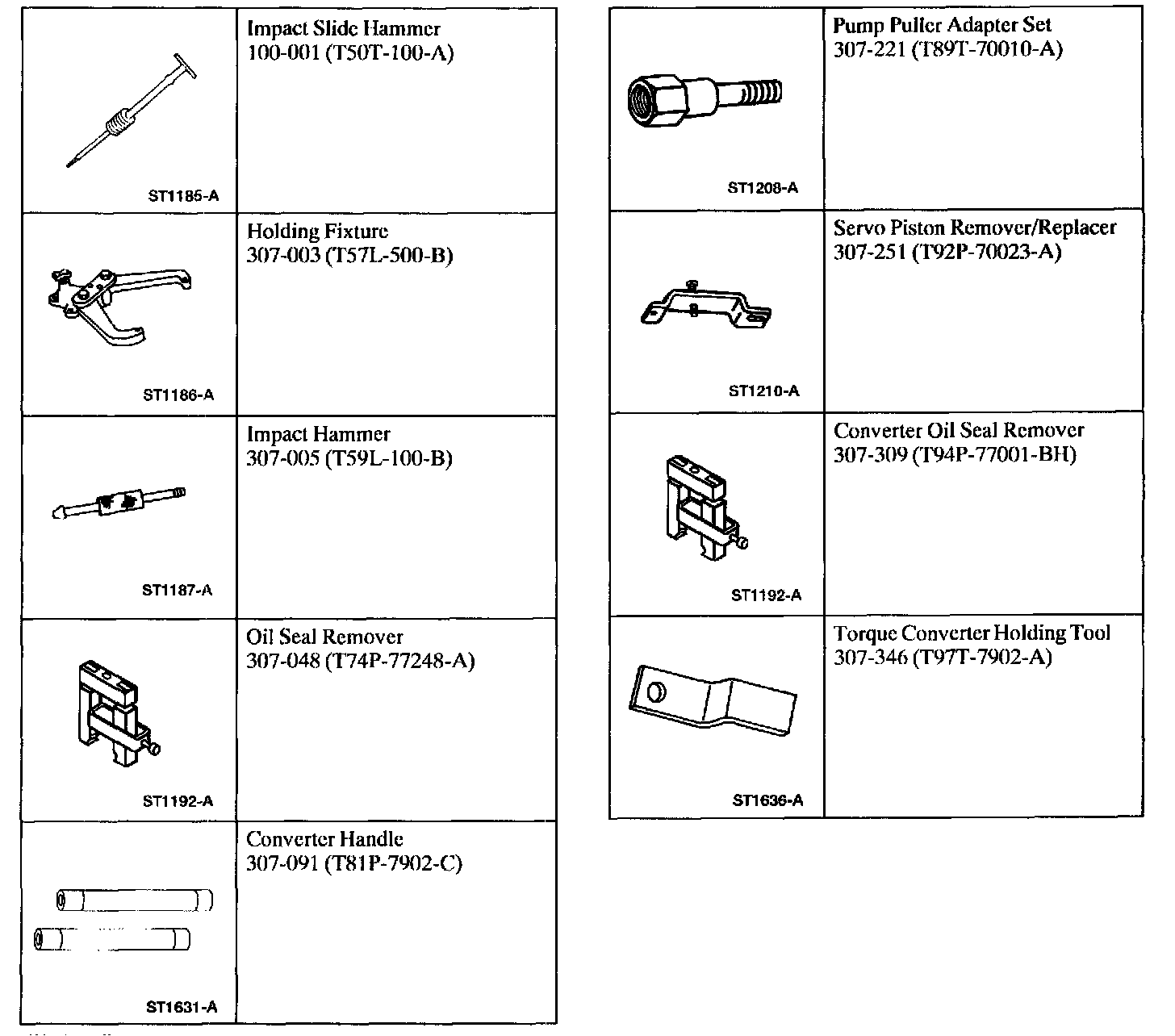 | | |
|---|---|
| ST1185-A | Impact Slide Hammer 100-001 (T50T-100-A) |
| ST1186-A | Holding Fixture 307-003 (T57L-500-B) |
| ST1187-A | Impact Hammer 307-005 (T59L-100-B) |
| ST1192-A | Oil Seal Remover 307-048 (T74P-77248-A) |
| ST1631-A | Converter Handle 307-091 (T81P-7902-C) |

| | |
|---|---|
| ST1208-A | Pump Puller Adapter Set 307-221 (T89T-70010-A) |
| ST1210-A | Servo Piston Remover/Replacer 307-251 (T92P-70023-A) |
| ST1192-A | Converter Oil Seal Remover 307-309 (T94P-77001-BH) |
| ST1636-A | Torque Converter Holding Tool 307-346 (T97T-7902-A) |