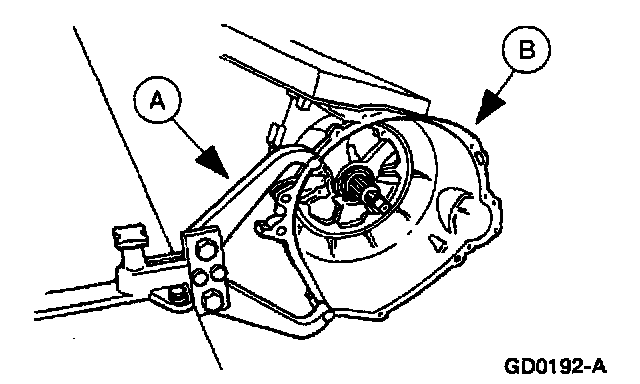 A

B

GD0192-A