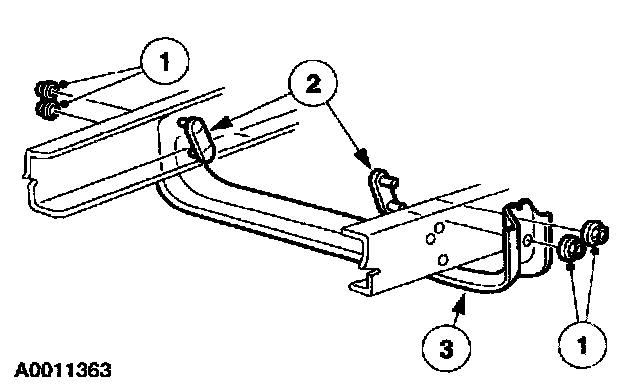 1
2
3
1
A0011363