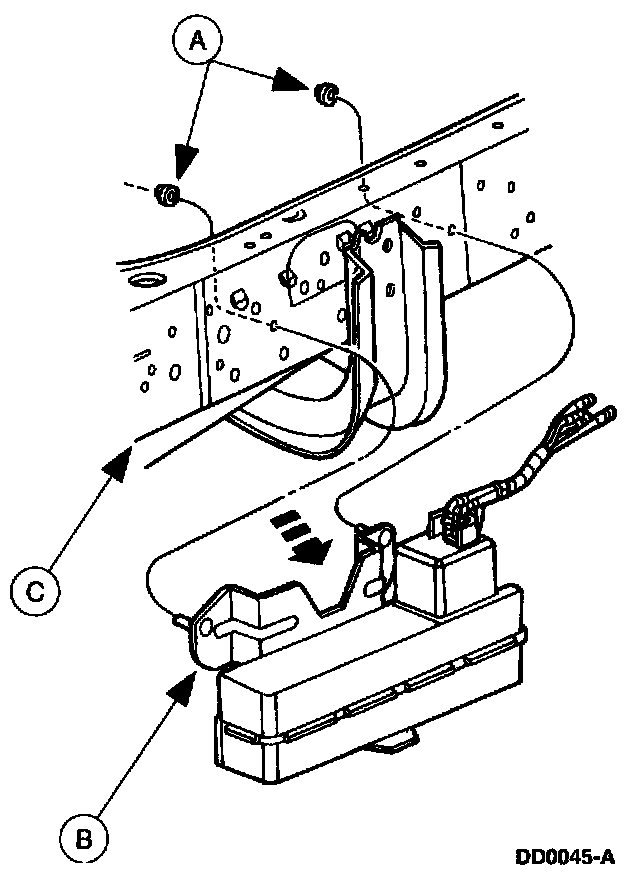 A

C

B

DD0045-A