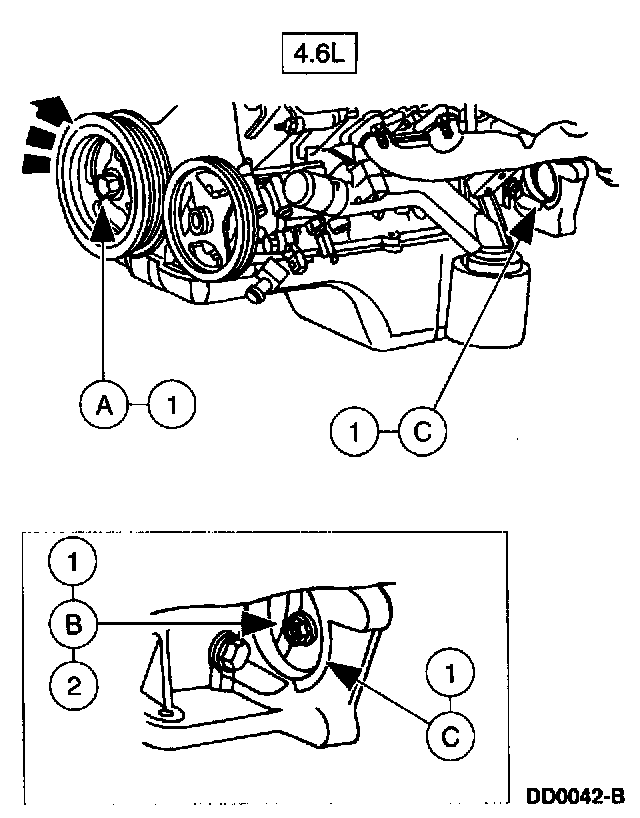 4.6L

A 1

1 C

1
B
2

1
C

DD0042-B