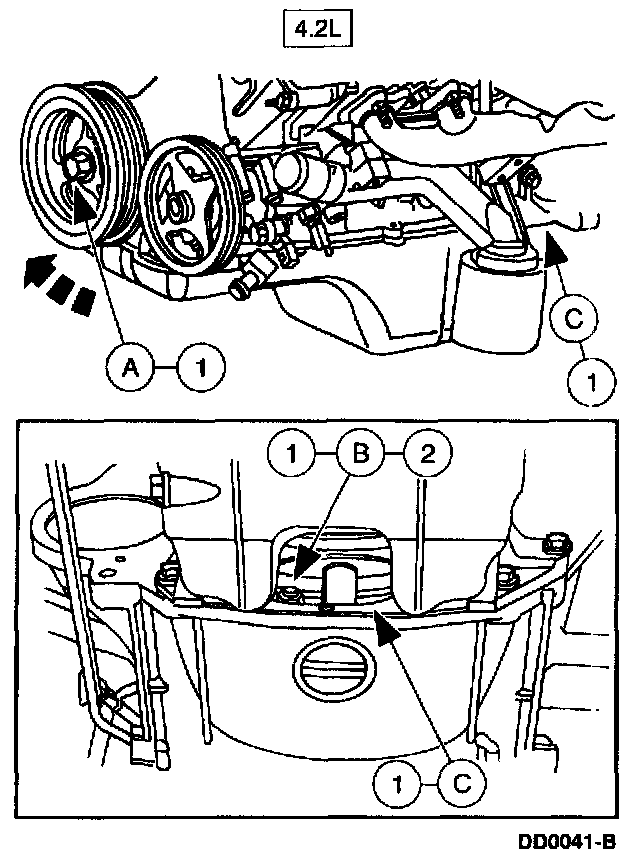 4.2L

A 1

C 1

1 B 2

1 C

DD0041-B