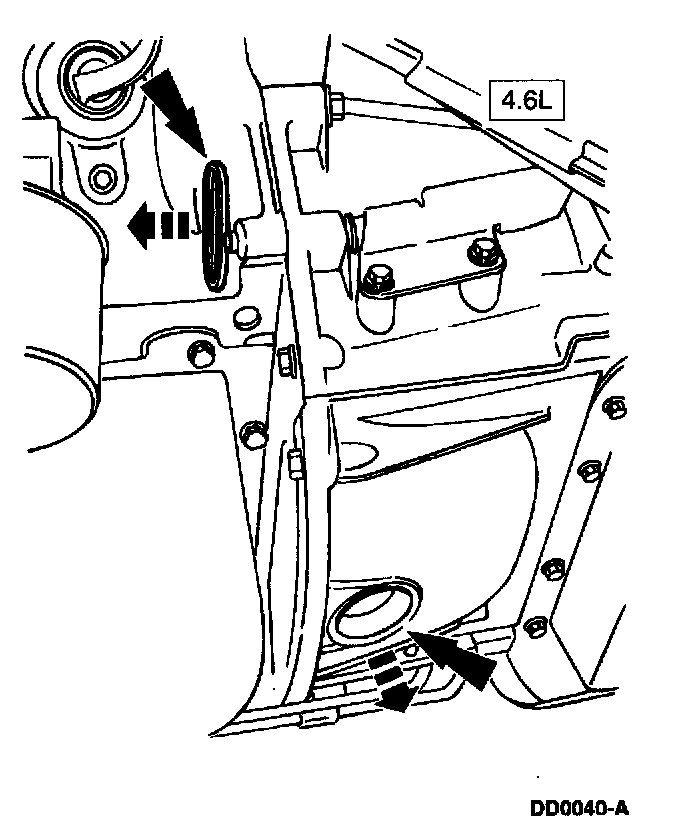 4.6L

DD0040-A