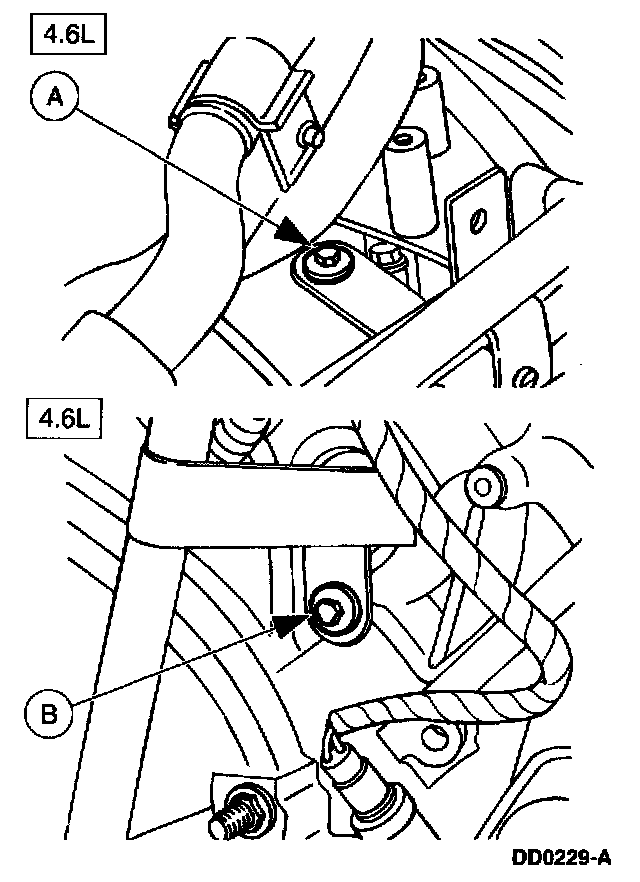 4.6L

A

4.6L

B

DD0229-A