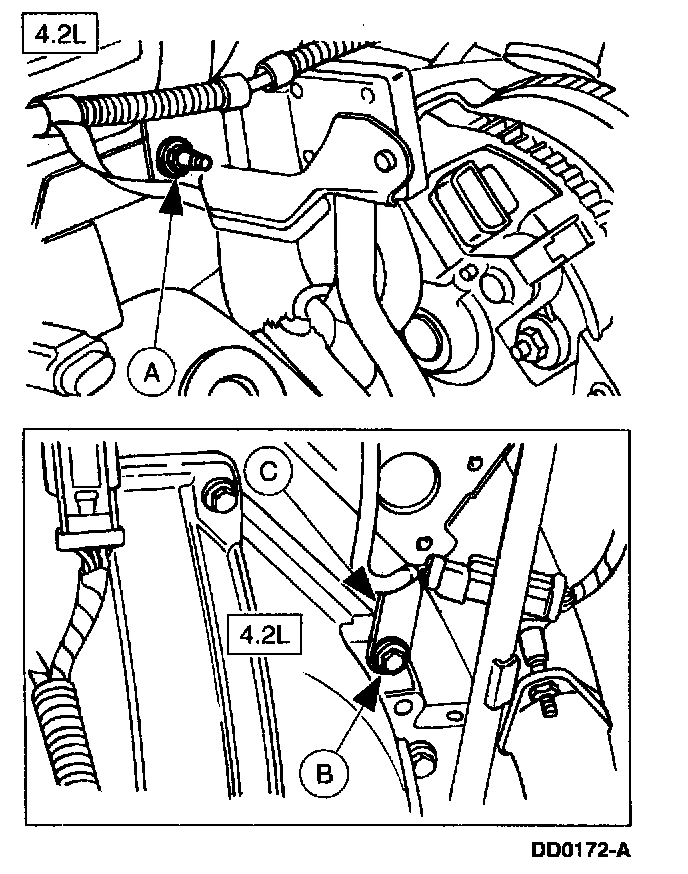 4.2L

A

C

4.2L

B

DD0172-A