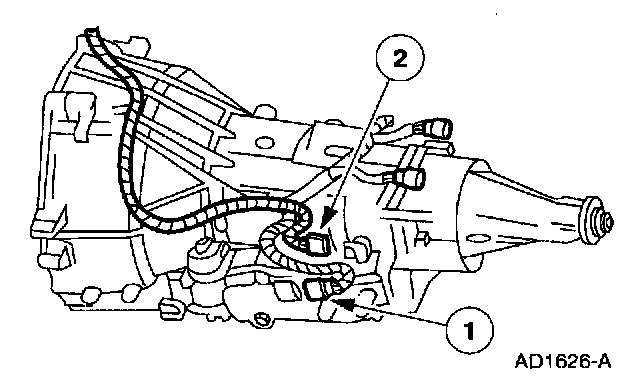 2

1

AD1626-A