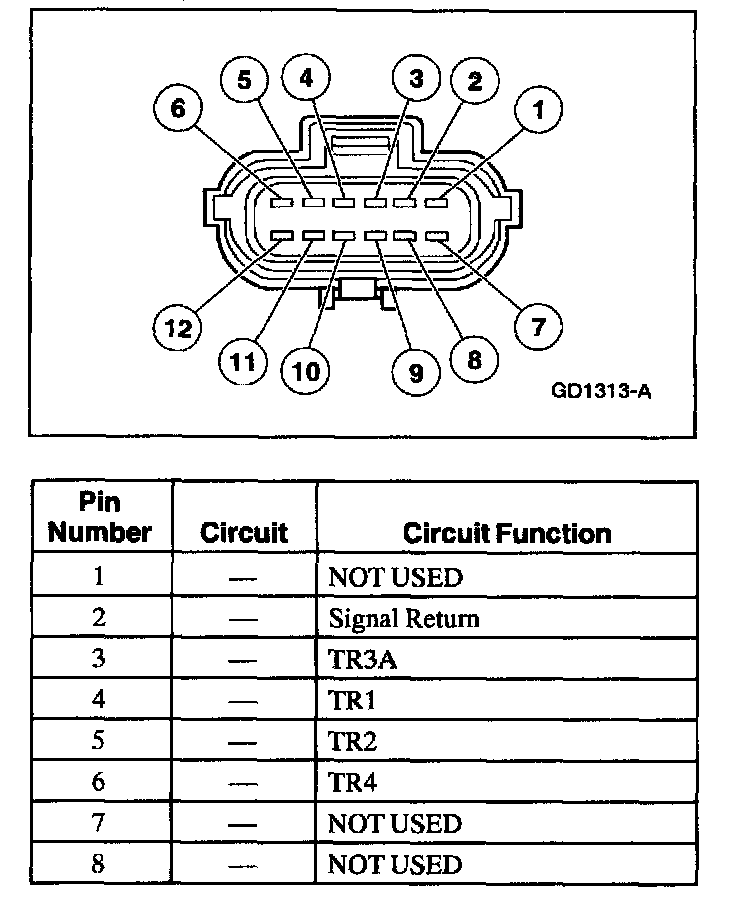 6
5
4
3
2
1
12
11
10
9
8
7
GD1313-A

| Pin Number | Circuit | Circuit Function |
|---|---|---|
| 1 | — | NOT USED |
| 2 | — | Signal Return |
| 3 | — | TR3A |
| 4 | — | TR1 |
| 5 | — | TR2 |
| 6 | — | TR4 |
| 7 | — | NOT USED |
| 8 | — | NOT USED |