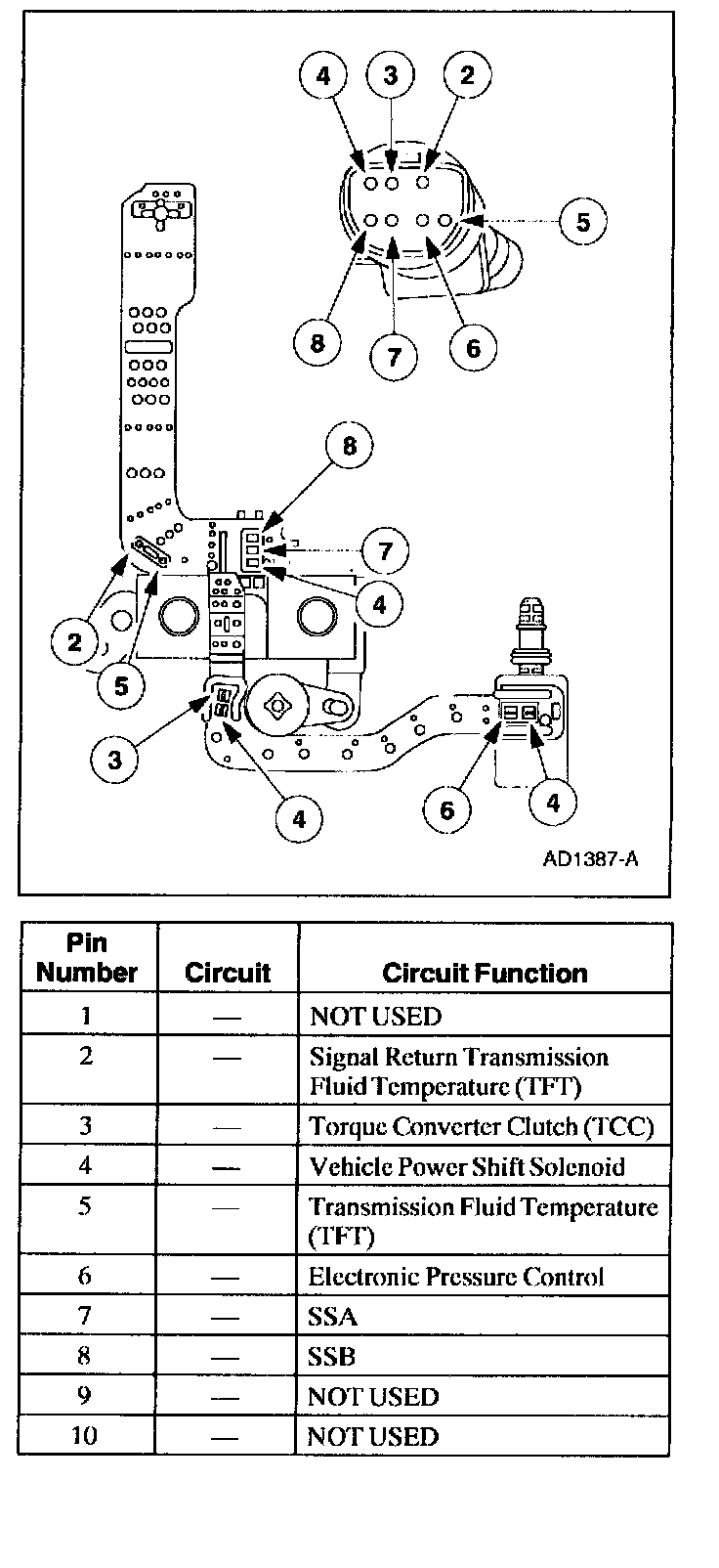 4 3 2
5
8 7 6
8
7
4
2
5
3
4
6 4
AD1387-A

| Pin Number | Circuit | Circuit Function |
|---|---|---|
| 1 | — | NOT USED |
| 2 | — | Signal Return Transmission Fluid Temperature (TFT) |
| 3 | — | Torque Converter Clutch (TCC) |
| 4 | — | Vehicle Power Shift Solenoid |
| 5 | — | Transmission Fluid Temperature (TFT) |
| 6 | — | Electronic Pressure Control |
| 7 | — | SSA |
| 8 | — | SSB |
| 9 | — | NOT USED |
| 10 | — | NOT USED |