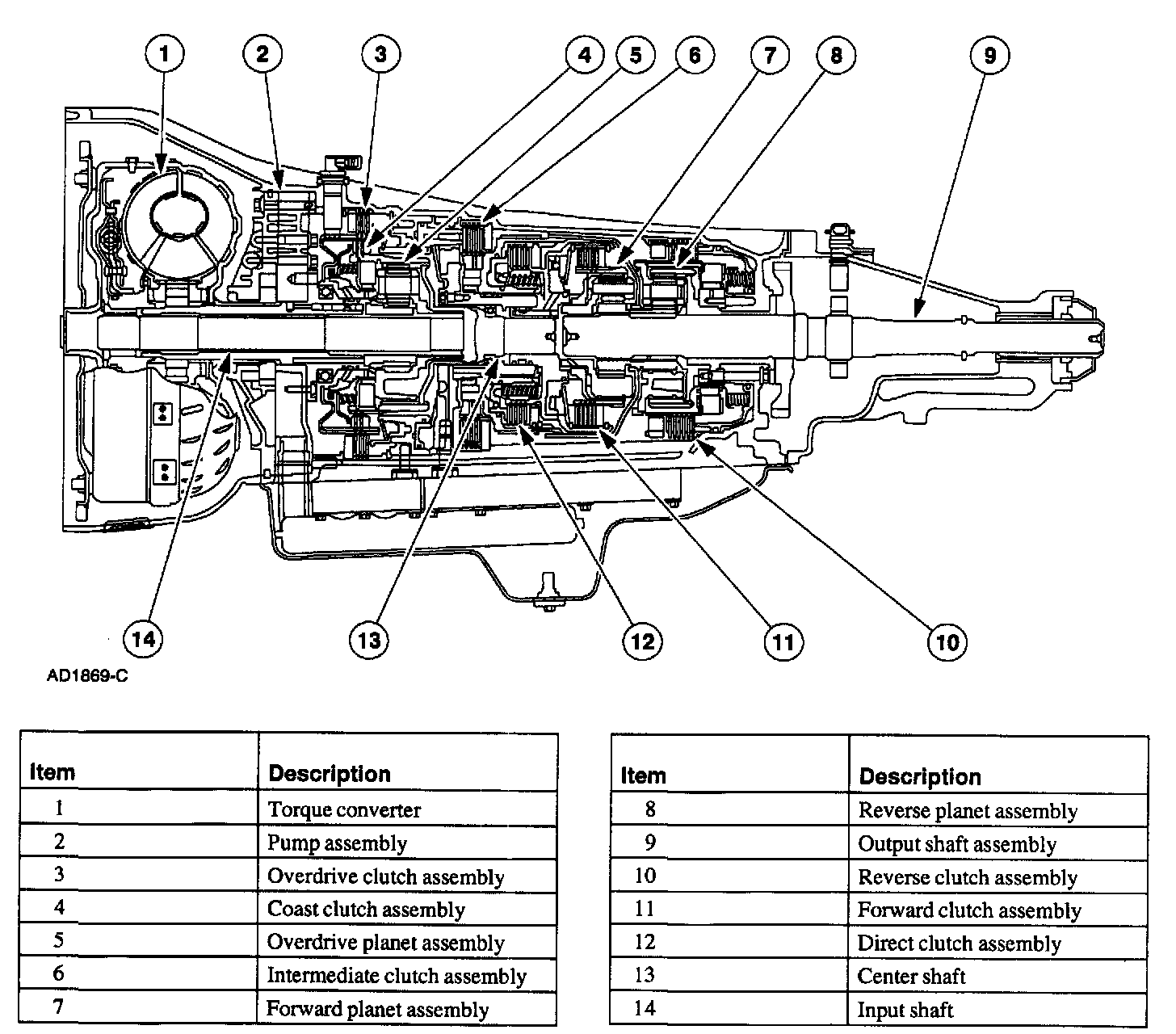 1 2 3 4 5 6 7 8 9

14 13 12 11 10

AD1869-C

| Item | Description |
|---|---|
| 1 | Torque converter |
| 2 | Pump assembly |
| 3 | Overdrive clutch assembly |
| 4 | Coast clutch assembly |
| 5 | Overdrive planet assembly |
| 6 | Intermediate clutch assembly |
| 7 | Forward planet assembly |

| Item | Description |
|---|---|
| 8 | Reverse planet assembly |
| 9 | Output shaft assembly |
| 10 | Reverse clutch assembly |
| 11 | Forward clutch assembly |
| 12 | Direct clutch assembly |
| 13 | Center shaft |
| 14 | Input shaft |