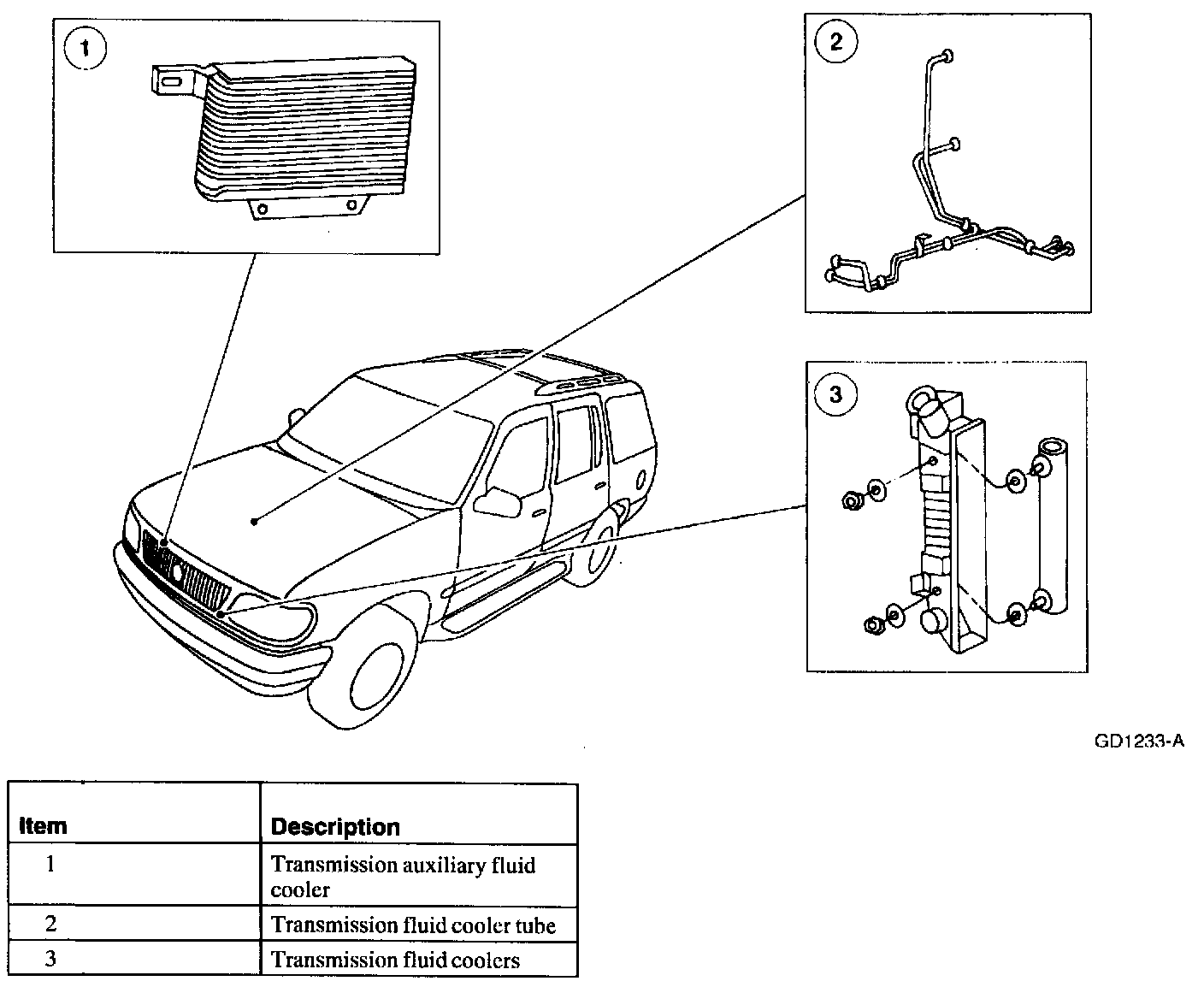 1

2

3

GD1233-A

| Item | Description |
|---|---|
| 1 | Transmission auxiliary fluid cooler |
| 2 | Transmission fluid cooler tube |
| 3 | Transmission fluid coolers |