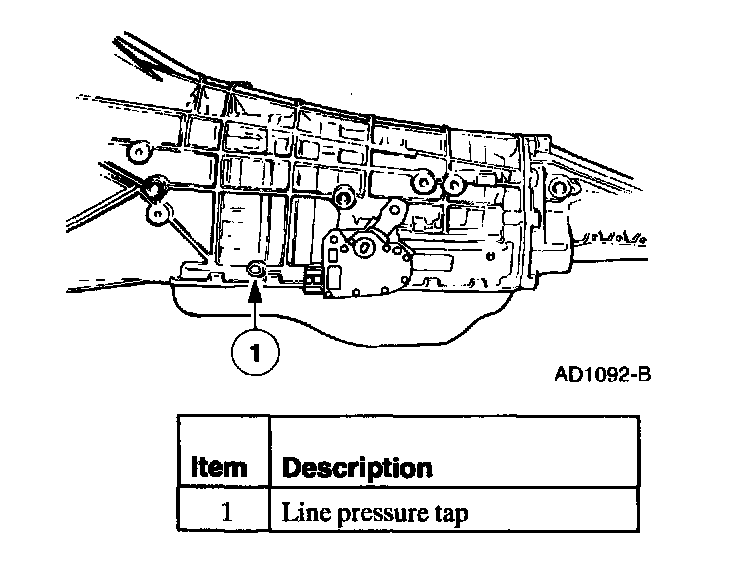 1

AD1092-B

| Item | Description |
|---|---|
| 1 | Line pressure tap |