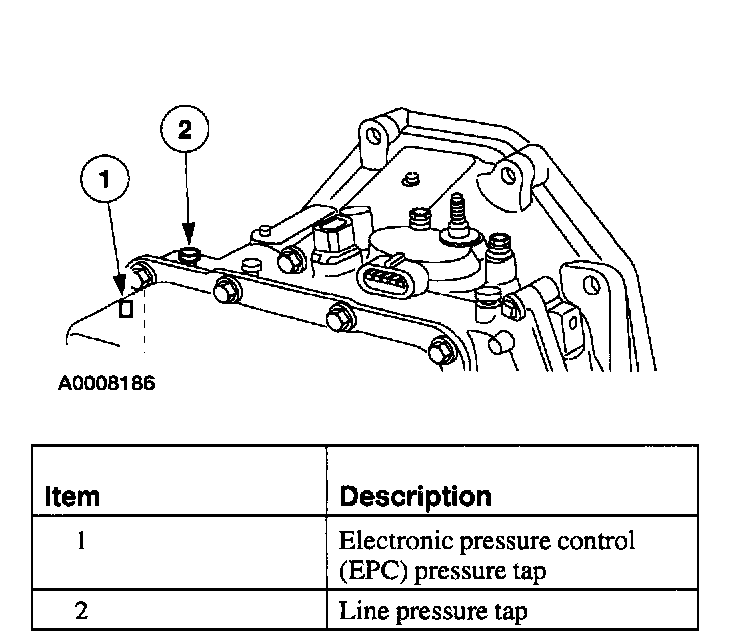 2

1

A0008186

| Item | Description |
|---|---|
| 1 | Electronic pressure control (EPC) pressure tap |
| 2 | Line pressure tap |