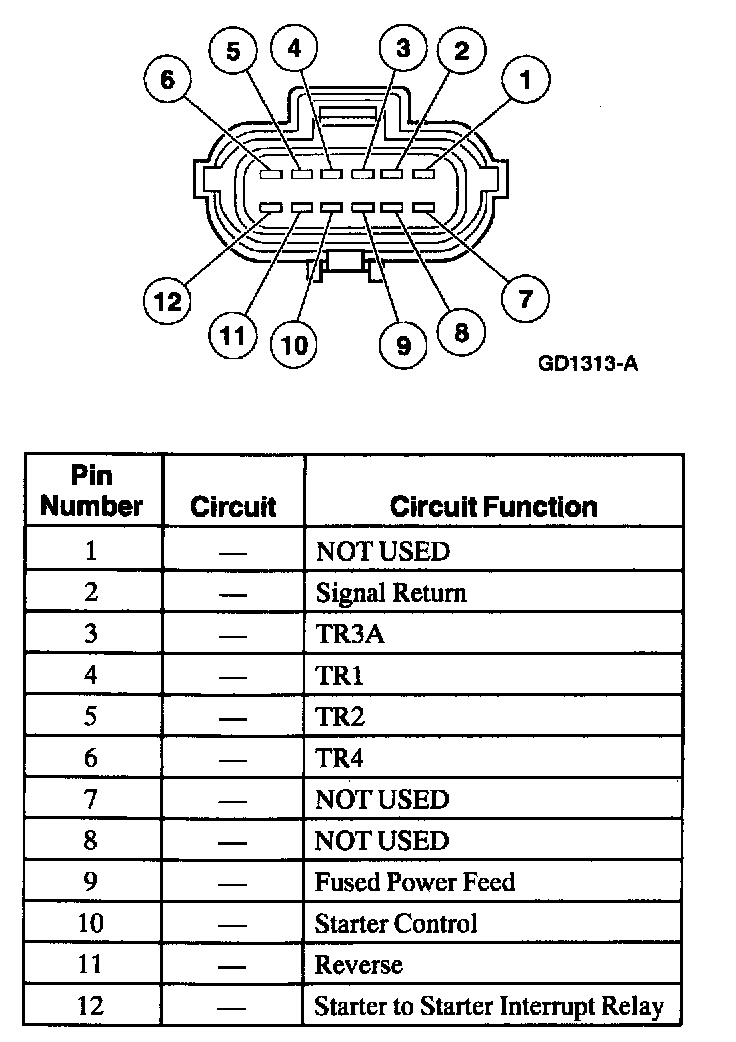 6 5 4 3 2 1

12 11 10 9 8 7

GD1313-A

| Pin Number | Circuit | Circuit Function |
|---|---|---|
| 1 | — | NOT USED |
| 2 | — | Signal Return |
| 3 | — | TR3A |
| 4 | — | TR1 |
| 5 | — | TR2 |
| 6 | — | TR4 |
| 7 | — | NOT USED |
| 8 | — | NOT USED |
| 9 | — | Fused Power Feed |
| 10 | — | Starter Control |
| 11 | — | Reverse |
| 12 | — | Starter to Starter Interrupt Relay |