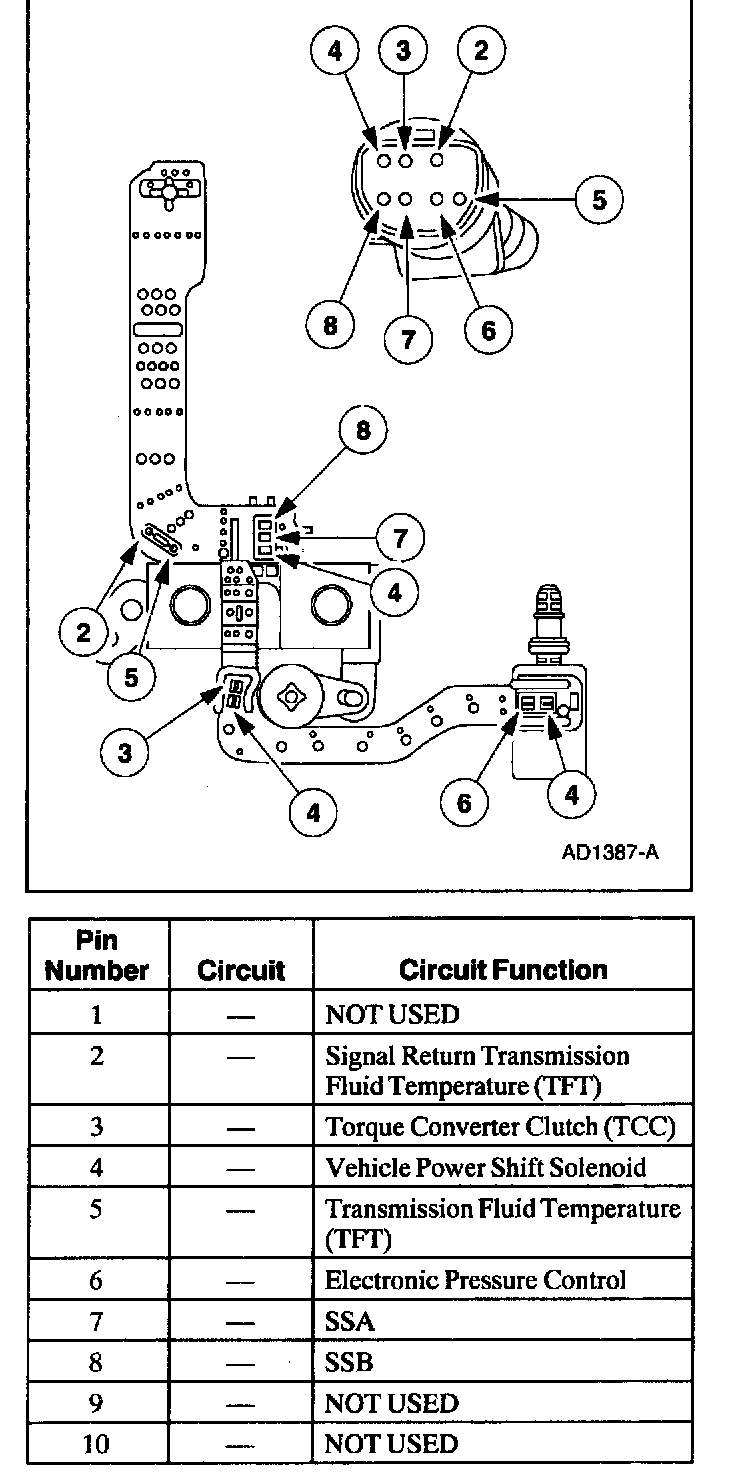 4 3 2
5
8 7 6
8
7
4
2
5
3
4
6
4
AD1387-A

| Pin Number | Circuit | Circuit Function |
|---|---|---|
| 1 | — | NOT USED |
| 2 | — | Signal Return Transmission Fluid Temperature (TFT) |
| 3 | — | Torque Converter Clutch (TCC) |
| 4 | — | Vehicle Power Shift Solenoid |
| 5 | — | Transmission Fluid Temperature (TFT) |
| 6 | — | Electronic Pressure Control |
| 7 | — | SSA |
| 8 | — | SSB |
| 9 | — | NOT USED |
| 10 | — | NOT USED |