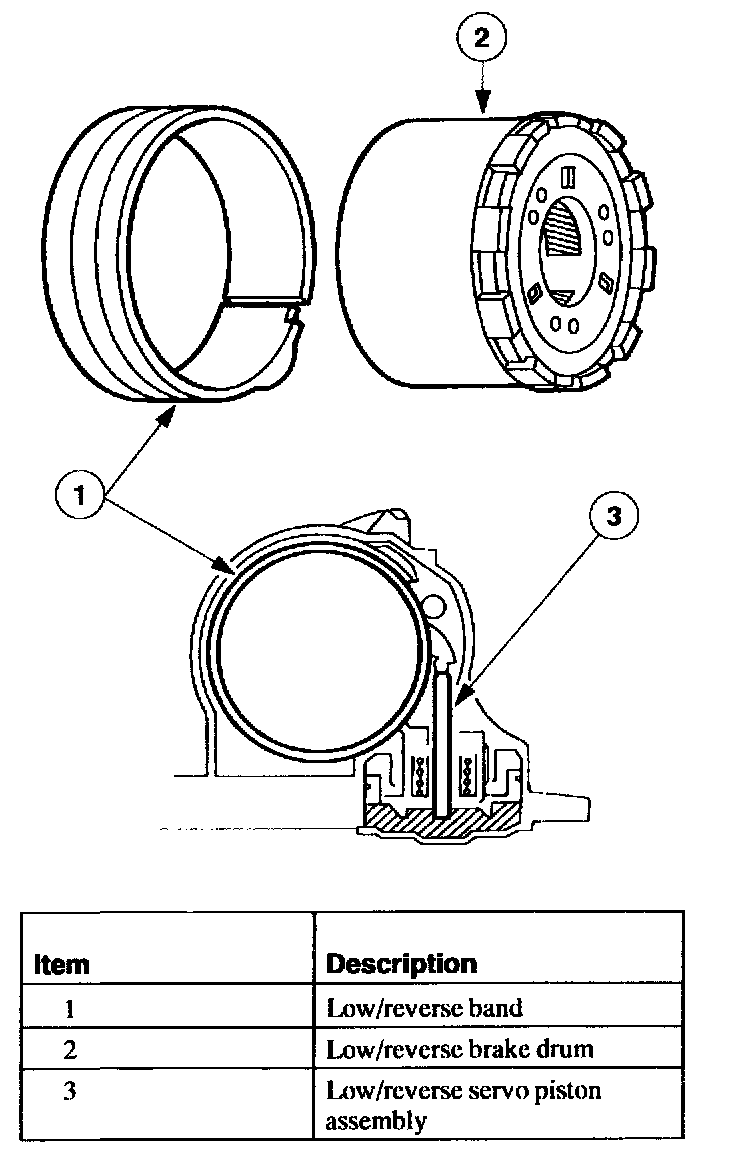 2

1

3

| Item | Description |
|---|---|
| 1 | Low/reverse band |
| 2 | Low/reverse brake drum |
| 3 | Low/reverse servo piston assembly |