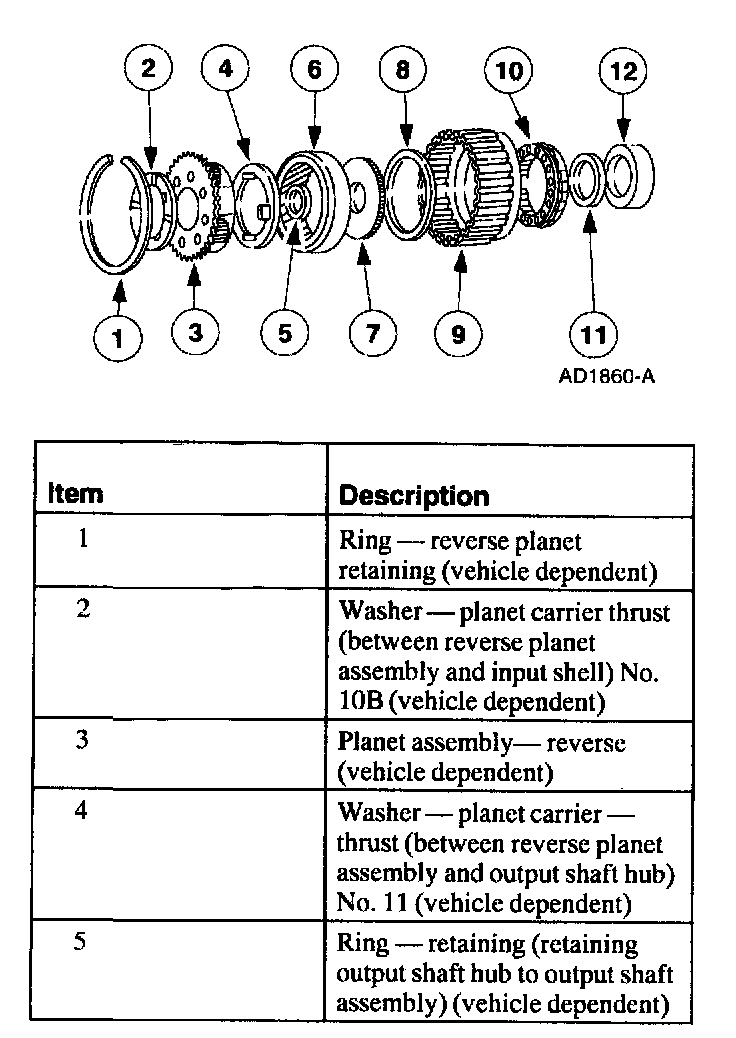 2 4 6 8 10 12

1 3 5 7 9 11

AD1860-A

| Item | Description |
|---|---|
| 1 | Ring — reverse planet retaining (vehicle dependent) |
| 2 | Washer — planet carrier thrust (between reverse planet assembly and input shell) No. 10B (vehicle dependent) |
| 3 | Planet assembly— reverse (vehicle dependent) |
| 4 | Washer — planet carrier — thrust (between reverse planet assembly and output shaft hub) No. 11 (vehicle dependent) |
| 5 | Ring — retaining (retaining output shaft hub to output shaft assembly) (vehicle dependent) |