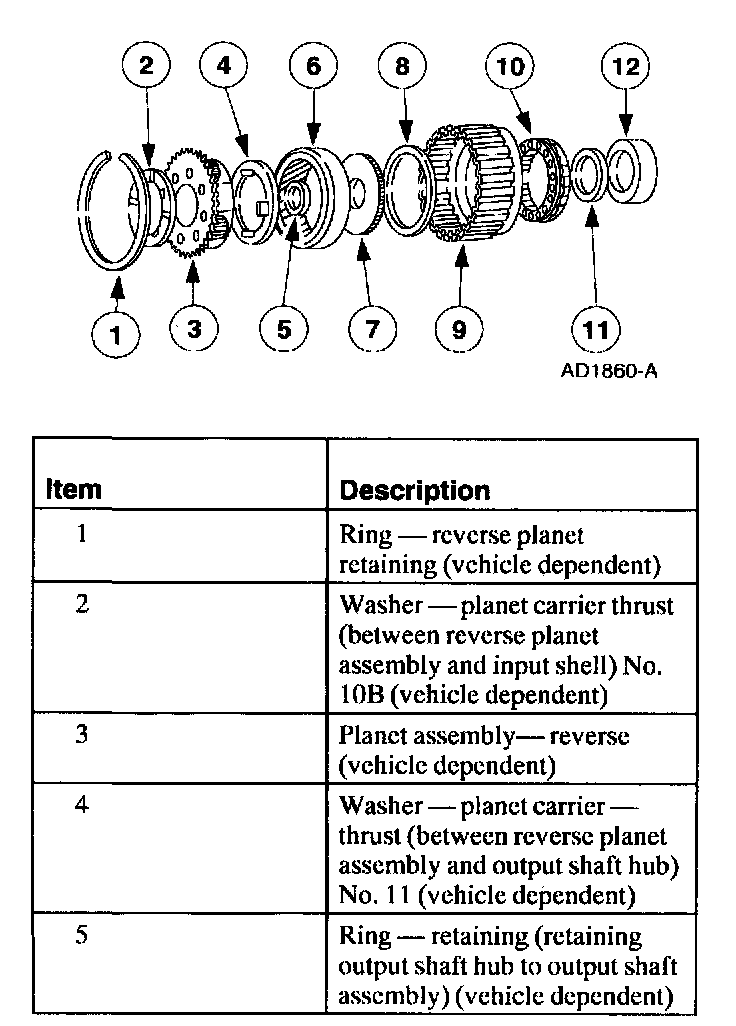 2 4 6 8 10 12

1 3 5 7 9 11

AD1860-A

| Item | Description |
|---|---|
| 1 | Ring — reverse planet retaining (vehicle dependent) |
| 2 | Washer — planet carrier thrust (between reverse planet assembly and input shell) No. 10B (vehicle dependent) |
| 3 | Planet assembly— reverse (vehicle dependent) |
| 4 | Washer — planet carrier — thrust (between reverse planet assembly and output shaft hub) No. 11 (vehicle dependent) |
| 5 | Ring — retaining (retaining output shaft hub to output shaft assembly) (vehicle dependent) |