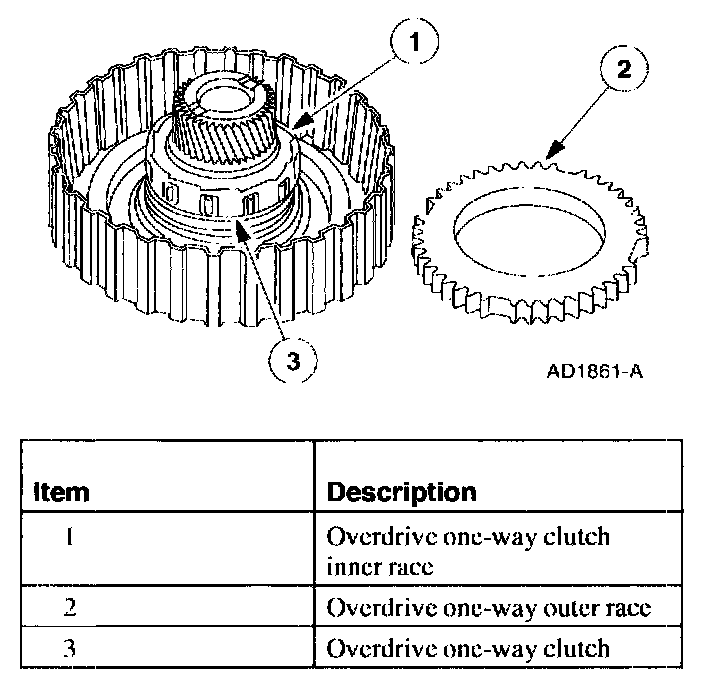 1

2

3

AD1861-A

| Item | Description |
|---|---|
| 1 | Overdrive one-way clutch inner race |
| 2 | Overdrive one-way outer race |
| 3 | Overdrive one-way clutch |