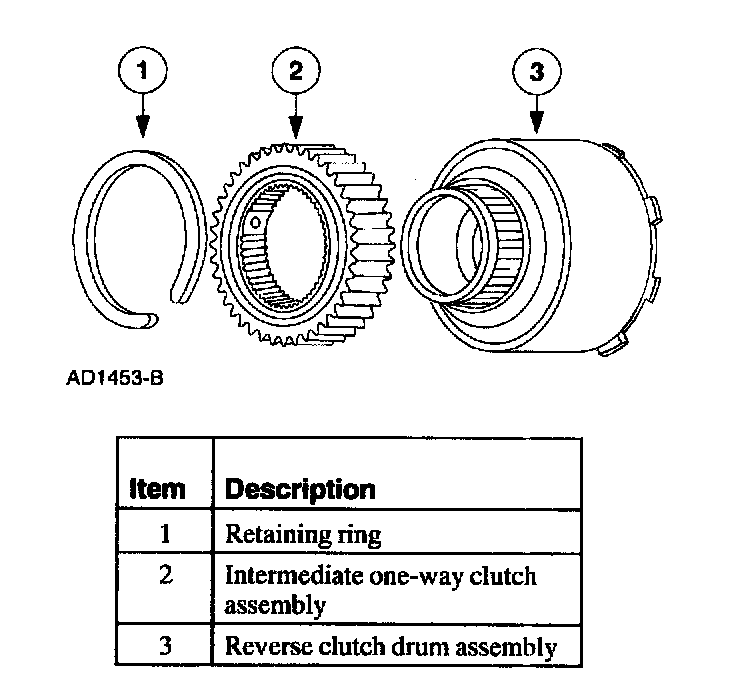 1
2
3

AD1453-B

| Item | Description |
|---|---|
| 1 | Retaining ring |
| 2 | Intermediate one-way clutch assembly |
| 3 | Reverse clutch drum assembly |