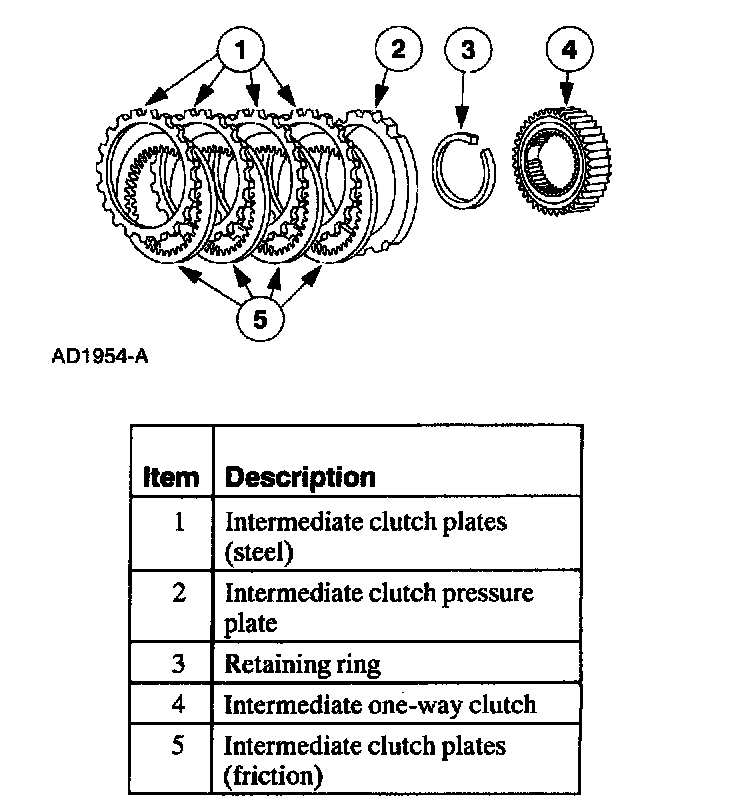 1
2
3
4
5

AD1954-A

| Item | Description |
|---|---|
| 1 | Intermediate clutch plates (steel) |
| 2 | Intermediate clutch pressure plate |
| 3 | Retaining ring |
| 4 | Intermediate one-way clutch |
| 5 | Intermediate clutch plates (friction) |