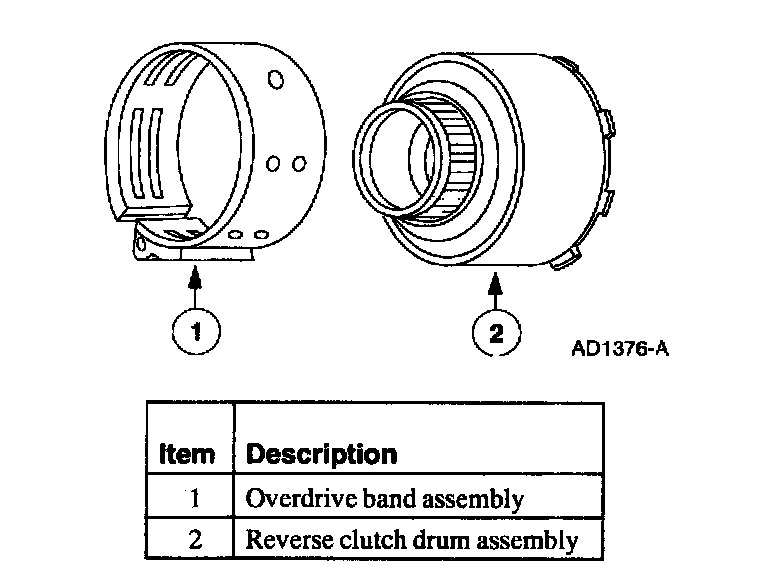 1

2

AD1376-A

| Item | Description |
|---|---|
| 1 | Overdrive band assembly |
| 2 | Reverse clutch drum assembly |